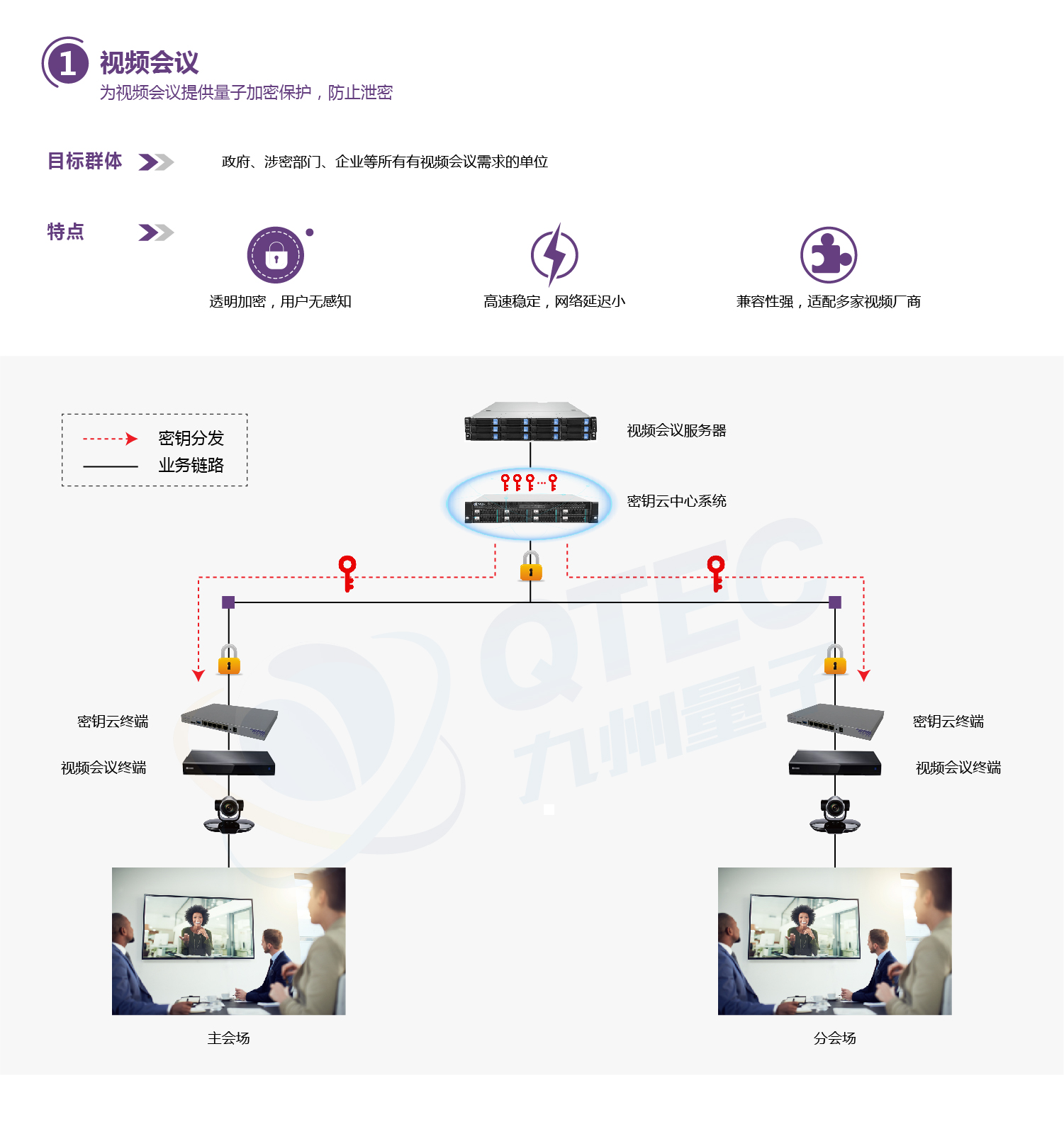 1 视频会议
为视频会议提供量子加密保护，防止泄密

目标群体

政府、涉密部门、企业等所有有视频会议需求的单位

特点

透明加密，用户无感知

高速稳定，网络延迟小

兼容性强，适配多家视频厂商

密钥分发
业务链路

视频会议服务器

密钥云中心系统

QTEC
九州量子

密钥云终端

视频会议终端

密钥云终端

视频会议终端

主会场

分会场